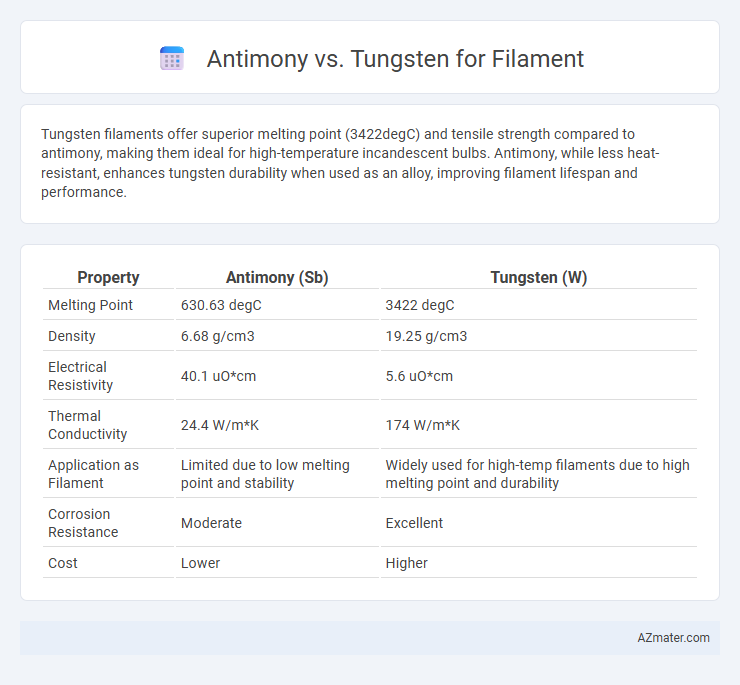 Antimony vs. Tungsten for Filament

Tungsten filaments offer superior melting point (3422degC) and tensile strength compared to antimony, making them ideal for high-temperature incandescent bulbs. Antimony, while less heat-resistant, enhances tungsten durability when used as an alloy, improving filament lifespan and performance.

| Property | Antimony (Sb) | Tungsten (W) |
|---|---|---|
| Melting Point | 630.63 degC | 3422 degC |
| Density | 6.68 g/cm3 | 19.25 g/cm3 |
| Electrical Resistivity | 40.1 uO*cm | 5.6 uO*cm |
| Thermal Conductivity | 24.4 W/m*K | 174 W/m*K |
| Application as Filament | Limited due to low melting point and stability | Widely used for high-temp filaments due to high melting point and durability |
| Corrosion Resistance | Moderate | Excellent |
| Cost | Lower | Higher |

AZmater.com