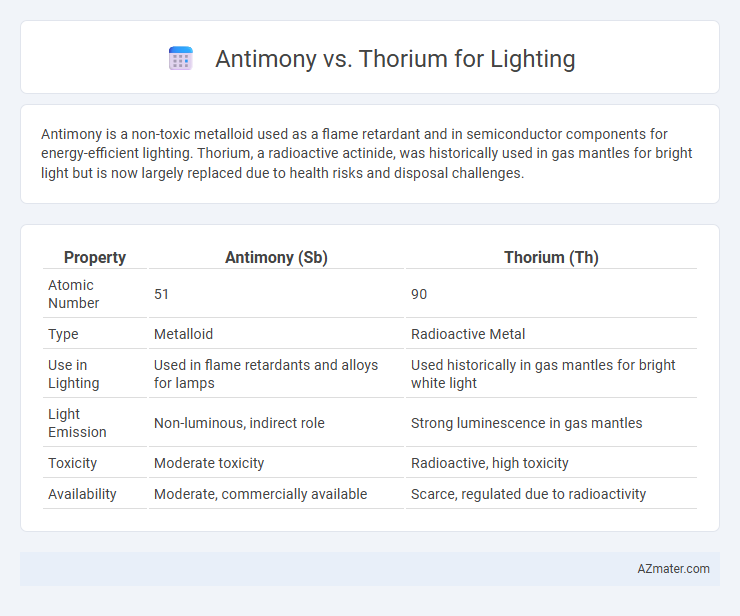 Antimony vs. Thorium for Lighting

Antimony is a non-toxic metalloid used as a flame retardant and in semiconductor components for energy-efficient lighting. Thorium, a radioactive actinide, was historically used in gas mantles for bright light but is now largely replaced due to health risks and disposal challenges.

| Property | Antimony (Sb) | Thorium (Th) |
|---|---|---|
| Atomic Number | 51 | 90 |
| Type | Metalloid | Radioactive Metal |
| Use in Lighting | Used in flame retardants and alloys for lamps | Used historically in gas mantles for bright white light |
| Light Emission | Non-luminous, indirect role | Strong luminescence in gas mantles |
| Toxicity | Moderate toxicity | Radioactive, high toxicity |
| Availability | Moderate, commercially available | Scarce, regulated due to radioactivity |

AZmater.com