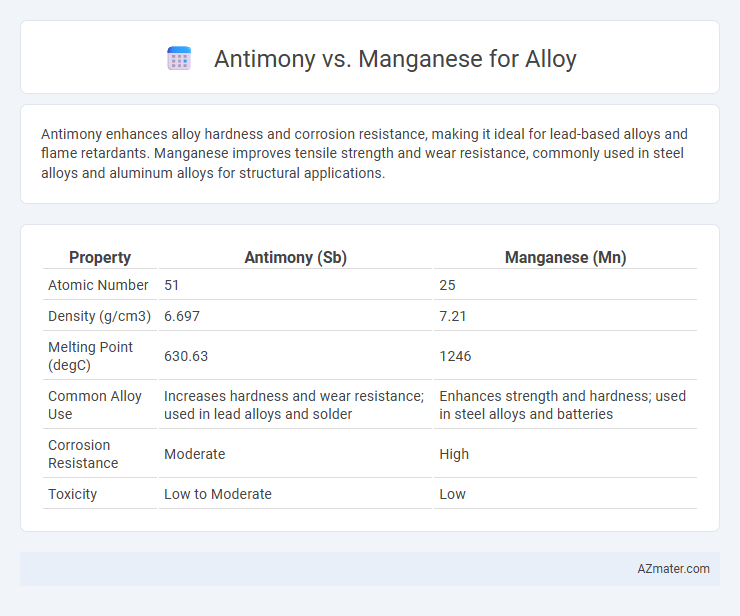 Antimony vs. Manganese for Alloy

Antimony enhances alloy hardness and corrosion resistance, making it ideal for lead-based alloys and flame retardants. Manganese improves tensile strength and wear resistance, commonly used in steel alloys and aluminum alloys for structural applications.

| Property | Antimony (Sb) | Manganese (Mn) |
|---|---|---|
| Atomic Number | 51 | 25 |
| Density (g/cm3) | 6.697 | 7.21 |
| Melting Point (degC) | 630.63 | 1246 |
| Common Alloy Use | Increases hardness and wear resistance; used in lead alloys and solder | Enhances strength and hardness; used in steel alloys and batteries |
| Corrosion Resistance | Moderate | High |
| Toxicity | Low to Moderate | Low |

AZmater.com