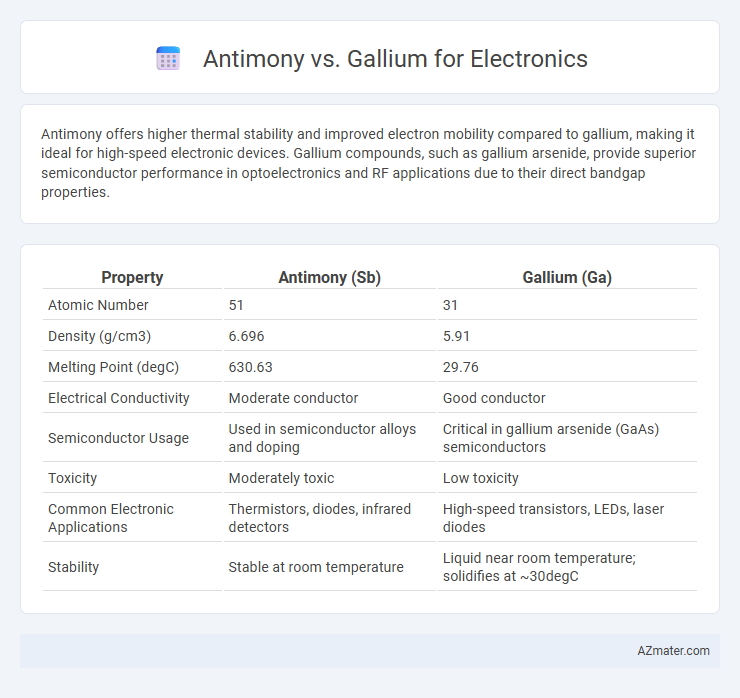 Antimony vs. Gallium for Electronics

Antimony offers higher thermal stability and improved electron mobility compared to gallium, making it ideal for high-speed electronic devices. Gallium compounds, such as gallium arsenide, provide superior semiconductor performance in optoelectronics and RF applications due to their direct bandgap properties.

| Property | Antimony (Sb) | Gallium (Ga) |
|---|---|---|
| Atomic Number | 51 | 31 |
| Density (g/cm3) | 6.696 | 5.91 |
| Melting Point (degC) | 630.63 | 29.76 |
| Electrical Conductivity | Moderate conductor | Good conductor |
| Semiconductor Usage | Used in semiconductor alloys and doping | Critical in gallium arsenide (GaAs) semiconductors |
| Toxicity | Moderately toxic | Low toxicity |
| Common Electronic Applications | Thermistors, diodes, infrared detectors | High-speed transistors, LEDs, laser diodes |
| Stability | Stable at room temperature | Liquid near room temperature; solidifies at ~30degC |

AZmater.com