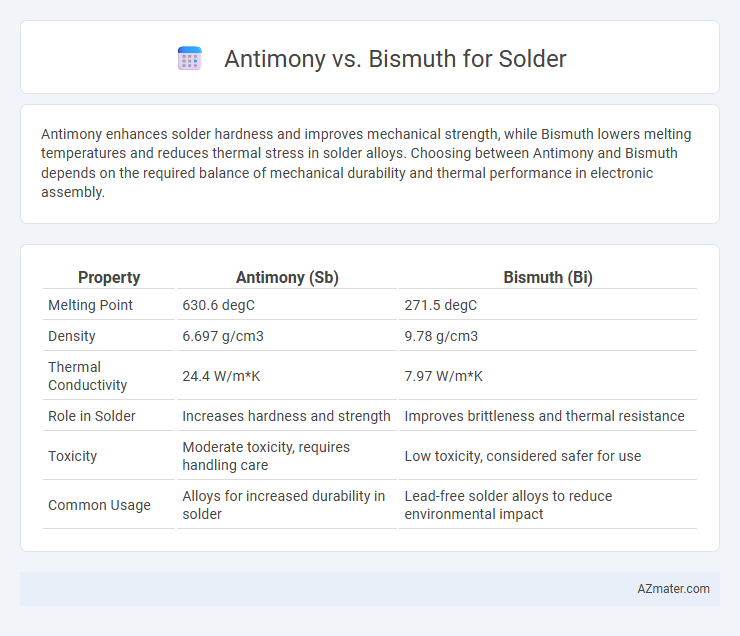 Antimony vs. Bismuth for Solder

Antimony enhances solder hardness and improves mechanical strength, while Bismuth lowers melting temperatures and reduces thermal stress in solder alloys. Choosing between Antimony and Bismuth depends on the required balance of mechanical durability and thermal performance in electronic assembly.

| Property | Antimony (Sb) | Bismuth (Bi) |
|---|---|---|
| Melting Point | 630.6 degC | 271.5 degC |
| Density | 6.697 g/cm3 | 9.78 g/cm3 |
| Thermal Conductivity | 24.4 W/m*K | 7.97 W/m*K |
| Role in Solder | Increases hardness and strength | Improves brittleness and thermal resistance |
| Toxicity | Moderate toxicity, requires handling care | Low toxicity, considered safer for use |
| Common Usage | Alloys for increased durability in solder | Lead-free solder alloys to reduce environmental impact |

AZmater.com