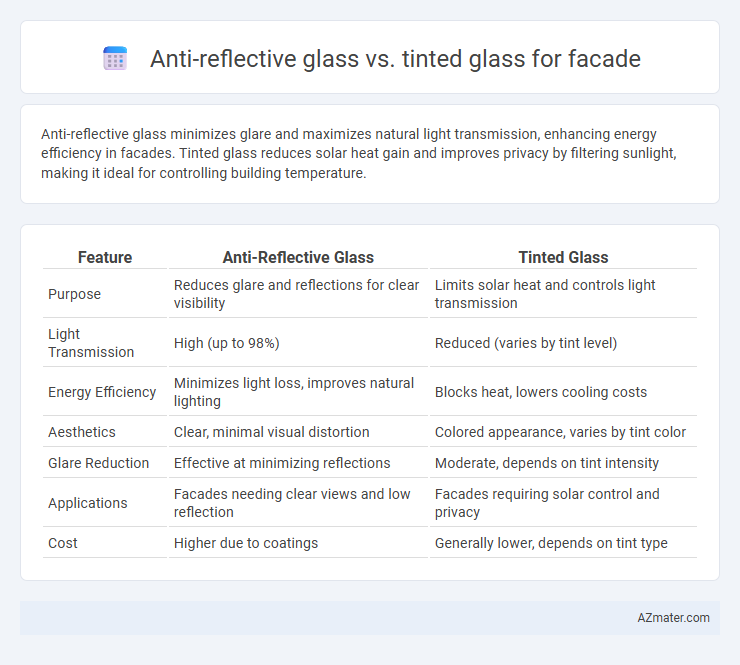 Anti-reflective glass vs. tinted glass for facade

Anti-reflective glass minimizes glare and maximizes natural light transmission, enhancing energy efficiency in facades. Tinted glass reduces solar heat gain and improves privacy by filtering sunlight, making it ideal for controlling building temperature.

| Feature | Anti-Reflective Glass | Tinted Glass |
|---|---|---|
| Purpose | Reduces glare and reflections for clear visibility | Limits solar heat and controls light transmission |
| Light Transmission | High (up to 98%) | Reduced (varies by tint level) |
| Energy Efficiency | Minimizes light loss, improves natural lighting | Blocks heat, lowers cooling costs |
| Aesthetics | Clear, minimal visual distortion | Colored appearance, varies by tint color |
| Glare Reduction | Effective at minimizing reflections | Moderate, depends on tint intensity |
| Applications | Facades needing clear views and low reflection | Facades requiring solar control and privacy |
| Cost | Higher due to coatings | Generally lower, depends on tint type |

AZmater.com