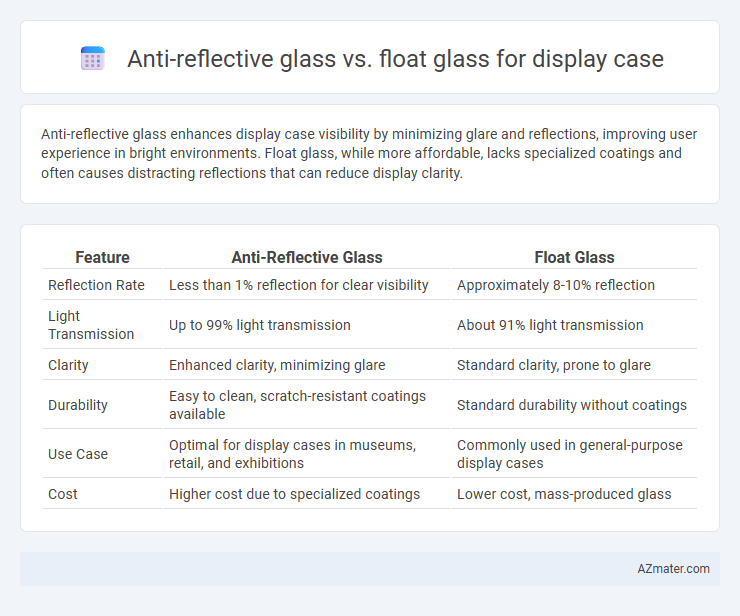 Anti-reflective glass vs. float glass for display case

Anti-reflective glass enhances display case visibility by minimizing glare and reflections, improving user experience in bright environments. Float glass, while more affordable, lacks specialized coatings and often causes distracting reflections that can reduce display clarity.

| Feature | Anti-Reflective Glass | Float Glass |
|---|---|---|
| Reflection Rate | Less than 1% reflection for clear visibility | Approximately 8-10% reflection |
| Light Transmission | Up to 99% light transmission | About 91% light transmission |
| Clarity | Enhanced clarity, minimizing glare | Standard clarity, prone to glare |
| Durability | Easy to clean, scratch-resistant coatings available | Standard durability without coatings |
| Use Case | Optimal for display cases in museums, retail, and exhibitions | Commonly used in general-purpose display cases |
| Cost | Higher cost due to specialized coatings | Lower cost, mass-produced glass |

AZmater.com