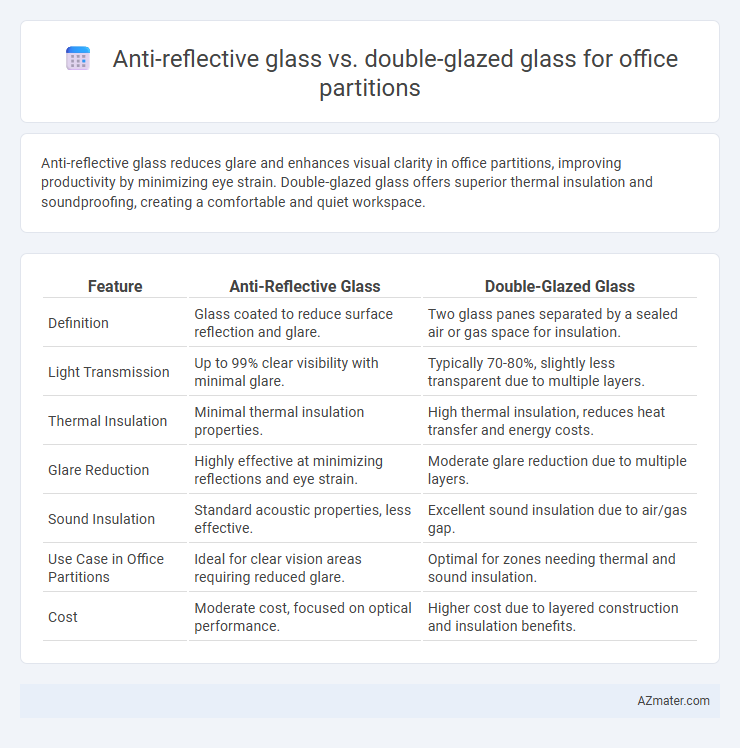 Anti-reflective glass vs. double-glazed glass for office partitions

Anti-reflective glass reduces glare and enhances visual clarity in office partitions, improving productivity by minimizing eye strain. Double-glazed glass offers superior thermal insulation and soundproofing, creating a comfortable and quiet workspace.

| Feature | Anti-Reflective Glass | Double-Glazed Glass |
|---|---|---|
| Definition | Glass coated to reduce surface reflection and glare. | Two glass panes separated by a sealed air or gas space for insulation. |
| Light Transmission | Up to 99% clear visibility with minimal glare. | Typically 70-80%, slightly less transparent due to multiple layers. |
| Thermal Insulation | Minimal thermal insulation properties. | High thermal insulation, reduces heat transfer and energy costs. |
| Glare Reduction | Highly effective at minimizing reflections and eye strain. | Moderate glare reduction due to multiple layers. |
| Sound Insulation | Standard acoustic properties, less effective. | Excellent sound insulation due to air/gas gap. |
| Use Case in Office Partitions | Ideal for clear vision areas requiring reduced glare. | Optimal for zones needing thermal and sound insulation. |
| Cost | Moderate cost, focused on optical performance. | Higher cost due to layered construction and insulation benefits. |

AZmater.com