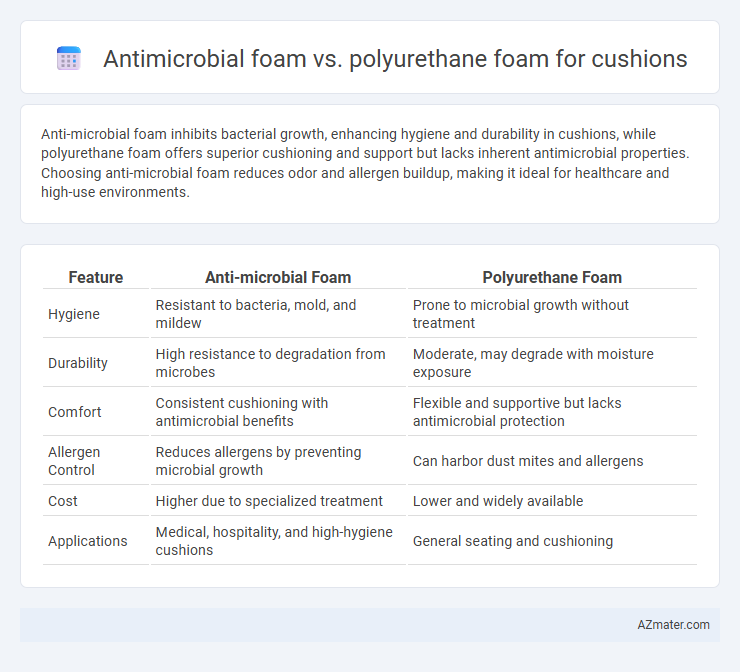 Antimicrobial foam vs. polyurethane foam for cushions

Anti-microbial foam inhibits bacterial growth, enhancing hygiene and durability in cushions, while polyurethane foam offers superior cushioning and support but lacks inherent antimicrobial properties. Choosing anti-microbial foam reduces odor and allergen buildup, making it ideal for healthcare and high-use environments.

| Feature | Anti-microbial Foam | Polyurethane Foam |
|---|---|---|
| Hygiene | Resistant to bacteria, mold, and mildew | Prone to microbial growth without treatment |
| Durability | High resistance to degradation from microbes | Moderate, may degrade with moisture exposure |
| Comfort | Consistent cushioning with antimicrobial benefits | Flexible and supportive but lacks antimicrobial protection |
| Allergen Control | Reduces allergens by preventing microbial growth | Can harbor dust mites and allergens |
| Cost | Higher due to specialized treatment | Lower and widely available |
| Applications | Medical, hospitality, and high-hygiene cushions | General seating and cushioning |

AZmater.com