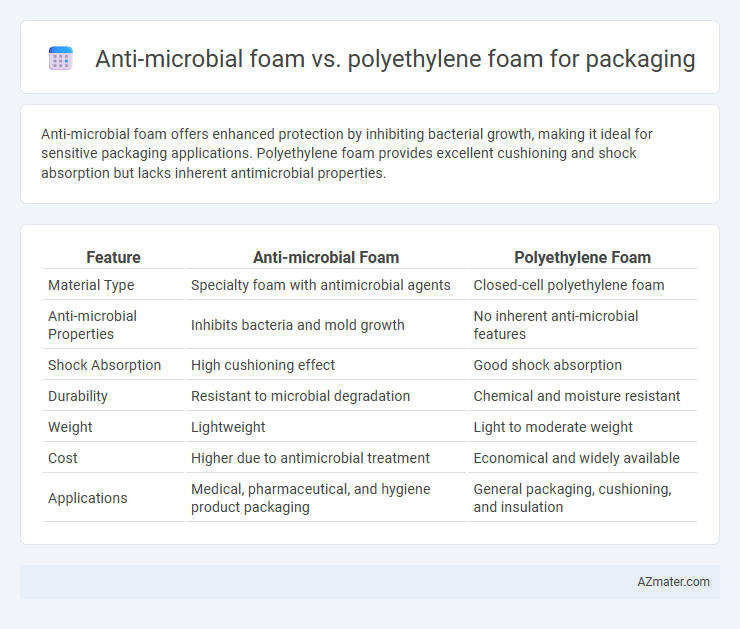 Anti-microbial foam vs. polyethylene foam for packaging

Anti-microbial foam offers enhanced protection by inhibiting bacterial growth, making it ideal for sensitive packaging applications. Polyethylene foam provides excellent cushioning and shock absorption but lacks inherent antimicrobial properties.

| Feature | Anti-microbial Foam | Polyethylene Foam |
|---|---|---|
| Material Type | Specialty foam with antimicrobial agents | Closed-cell polyethylene foam |
| Anti-microbial Properties | Inhibits bacteria and mold growth | No inherent anti-microbial features |
| Shock Absorption | High cushioning effect | Good shock absorption |
| Durability | Resistant to microbial degradation | Chemical and moisture resistant |
| Weight | Lightweight | Light to moderate weight |
| Cost | Higher due to antimicrobial treatment | Economical and widely available |
| Applications | Medical, pharmaceutical, and hygiene product packaging | General packaging, cushioning, and insulation |

AZmater.com