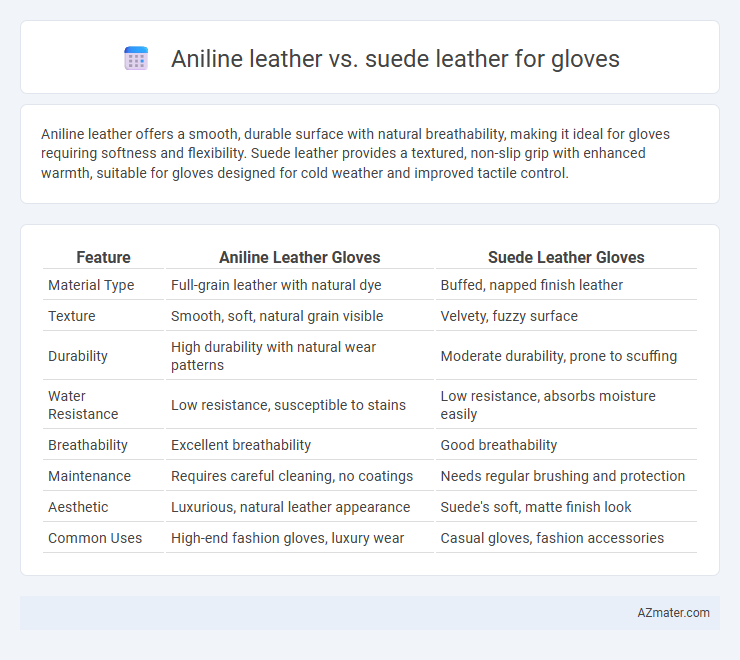 Aniline leather vs. suede leather for gloves

Aniline leather offers a smooth, durable surface with natural breathability, making it ideal for gloves requiring softness and flexibility. Suede leather provides a textured, non-slip grip with enhanced warmth, suitable for gloves designed for cold weather and improved tactile control.

| Feature | Aniline Leather Gloves | Suede Leather Gloves |
|---|---|---|
| Material Type | Full-grain leather with natural dye | Buffed, napped finish leather |
| Texture | Smooth, soft, natural grain visible | Velvety, fuzzy surface |
| Durability | High durability with natural wear patterns | Moderate durability, prone to scuffing |
| Water Resistance | Low resistance, susceptible to stains | Low resistance, absorbs moisture easily |
| Breathability | Excellent breathability | Good breathability |
| Maintenance | Requires careful cleaning, no coatings | Needs regular brushing and protection |
| Aesthetic | Luxurious, natural leather appearance | Suede's soft, matte finish look |
| Common Uses | High-end fashion gloves, luxury wear | Casual gloves, fashion accessories |

AZmater.com