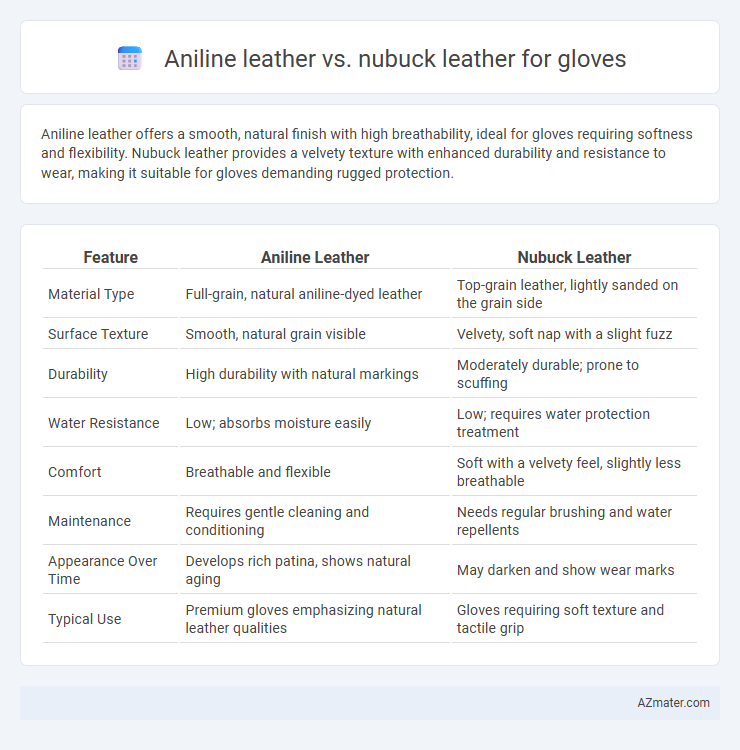 Aniline leather vs. nubuck leather for gloves

Aniline leather offers a smooth, natural finish with high breathability, ideal for gloves requiring softness and flexibility. Nubuck leather provides a velvety texture with enhanced durability and resistance to wear, making it suitable for gloves demanding rugged protection.

| Feature | Aniline Leather | Nubuck Leather |
|---|---|---|
| Material Type | Full-grain, natural aniline-dyed leather | Top-grain leather, lightly sanded on the grain side |
| Surface Texture | Smooth, natural grain visible | Velvety, soft nap with a slight fuzz |
| Durability | High durability with natural markings | Moderately durable; prone to scuffing |
| Water Resistance | Low; absorbs moisture easily | Low; requires water protection treatment |
| Comfort | Breathable and flexible | Soft with a velvety feel, slightly less breathable |
| Maintenance | Requires gentle cleaning and conditioning | Needs regular brushing and water repellents |
| Appearance Over Time | Develops rich patina, shows natural aging | May darken and show wear marks |
| Typical Use | Premium gloves emphasizing natural leather qualities | Gloves requiring soft texture and tactile grip |

AZmater.com