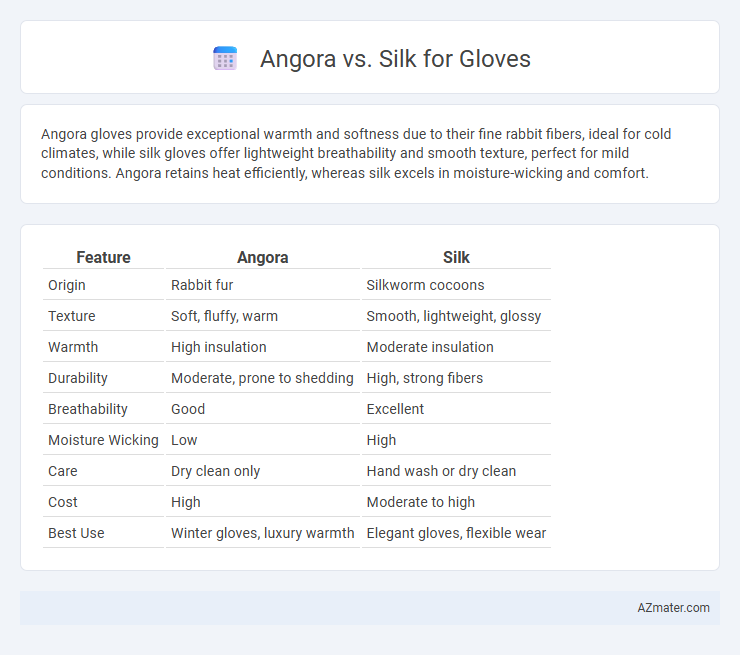 Angora vs. Silk for Gloves

Angora gloves provide exceptional warmth and softness due to their fine rabbit fibers, ideal for cold climates, while silk gloves offer lightweight breathability and smooth texture, perfect for mild conditions. Angora retains heat efficiently, whereas silk excels in moisture-wicking and comfort.

| Feature | Angora | Silk |
|---|---|---|
| Origin | Rabbit fur | Silkworm cocoons |
| Texture | Soft, fluffy, warm | Smooth, lightweight, glossy |
| Warmth | High insulation | Moderate insulation |
| Durability | Moderate, prone to shedding | High, strong fibers |
| Breathability | Good | Excellent |
| Moisture Wicking | Low | High |
| Care | Dry clean only | Hand wash or dry clean |
| Cost | High | Moderate to high |
| Best Use | Winter gloves, luxury warmth | Elegant gloves, flexible wear |

AZmater.com