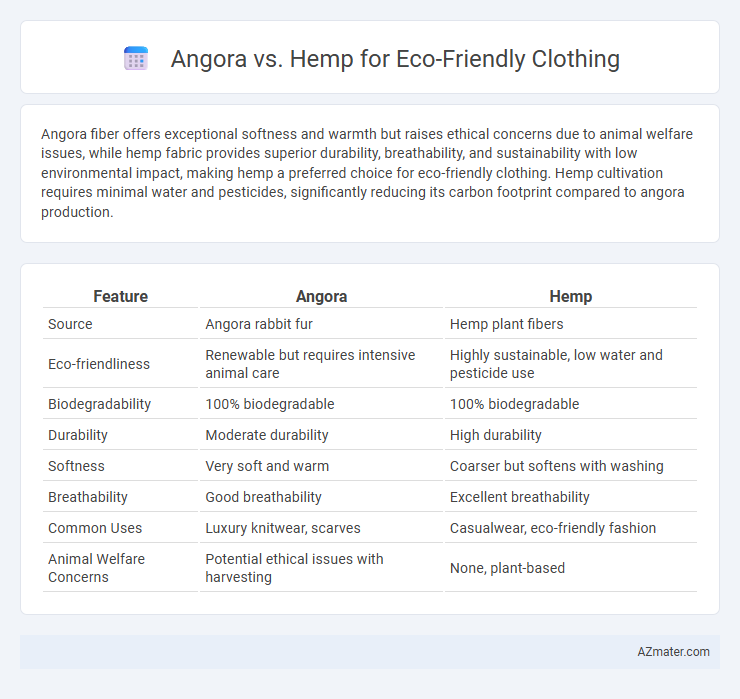 Angora vs. Hemp for Eco-Friendly Clothing

Angora fiber offers exceptional softness and warmth but raises ethical concerns due to animal welfare issues, while hemp fabric provides superior durability, breathability, and sustainability with low environmental impact, making hemp a preferred choice for eco-friendly clothing. Hemp cultivation requires minimal water and pesticides, significantly reducing its carbon footprint compared to angora production.

| Feature | Angora | Hemp |
|---|---|---|
| Source | Angora rabbit fur | Hemp plant fibers |
| Eco-friendliness | Renewable but requires intensive animal care | Highly sustainable, low water and pesticide use |
| Biodegradability | 100% biodegradable | 100% biodegradable |
| Durability | Moderate durability | High durability |
| Softness | Very soft and warm | Coarser but softens with washing |
| Breathability | Good breathability | Excellent breathability |
| Common Uses | Luxury knitwear, scarves | Casualwear, eco-friendly fashion |
| Animal Welfare Concerns | Potential ethical issues with harvesting | None, plant-based |

AZmater.com