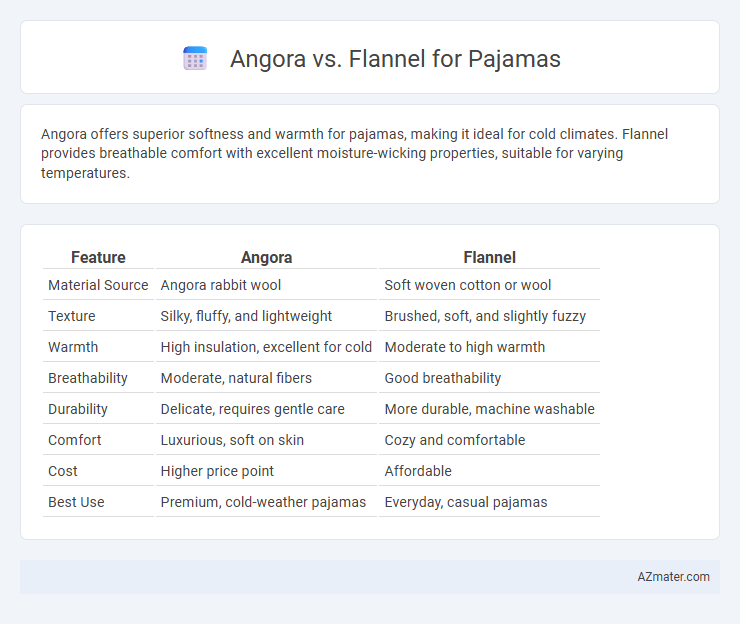 Angora vs. Flannel for Pajamas

Angora offers superior softness and warmth for pajamas, making it ideal for cold climates. Flannel provides breathable comfort with excellent moisture-wicking properties, suitable for varying temperatures.

| Feature | Angora | Flannel |
|---|---|---|
| Material Source | Angora rabbit wool | Soft woven cotton or wool |
| Texture | Silky, fluffy, and lightweight | Brushed, soft, and slightly fuzzy |
| Warmth | High insulation, excellent for cold | Moderate to high warmth |
| Breathability | Moderate, natural fibers | Good breathability |
| Durability | Delicate, requires gentle care | More durable, machine washable |
| Comfort | Luxurious, soft on skin | Cozy and comfortable |
| Cost | Higher price point | Affordable |
| Best Use | Premium, cold-weather pajamas | Everyday, casual pajamas |

AZmater.com