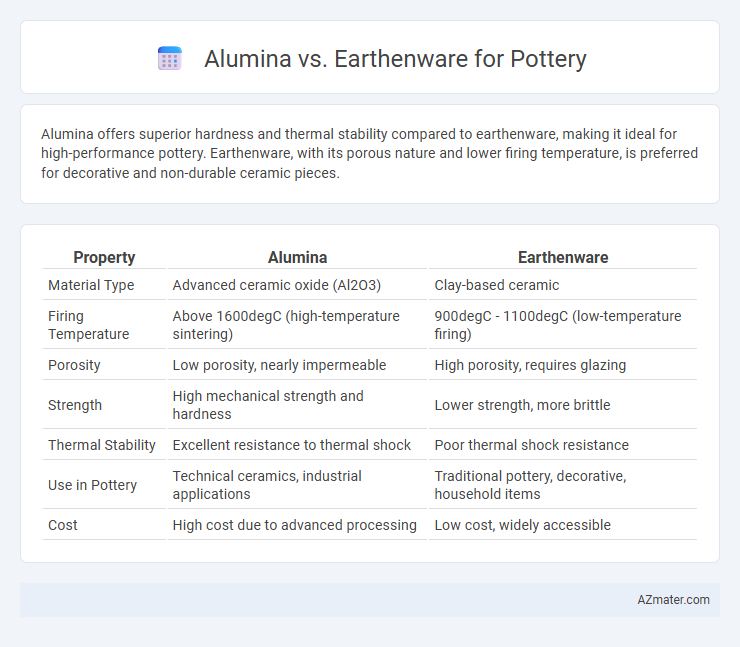 Alumina vs. Earthenware for Pottery

Alumina offers superior hardness and thermal stability compared to earthenware, making it ideal for high-performance pottery. Earthenware, with its porous nature and lower firing temperature, is preferred for decorative and non-durable ceramic pieces.

| Property | Alumina | Earthenware |
|---|---|---|
| Material Type | Advanced ceramic oxide (Al2O3) | Clay-based ceramic |
| Firing Temperature | Above 1600degC (high-temperature sintering) | 900degC - 1100degC (low-temperature firing) |
| Porosity | Low porosity, nearly impermeable | High porosity, requires glazing |
| Strength | High mechanical strength and hardness | Lower strength, more brittle |
| Thermal Stability | Excellent resistance to thermal shock | Poor thermal shock resistance |
| Use in Pottery | Technical ceramics, industrial applications | Traditional pottery, decorative, household items |
| Cost | High cost due to advanced processing | Low cost, widely accessible |

AZmater.com