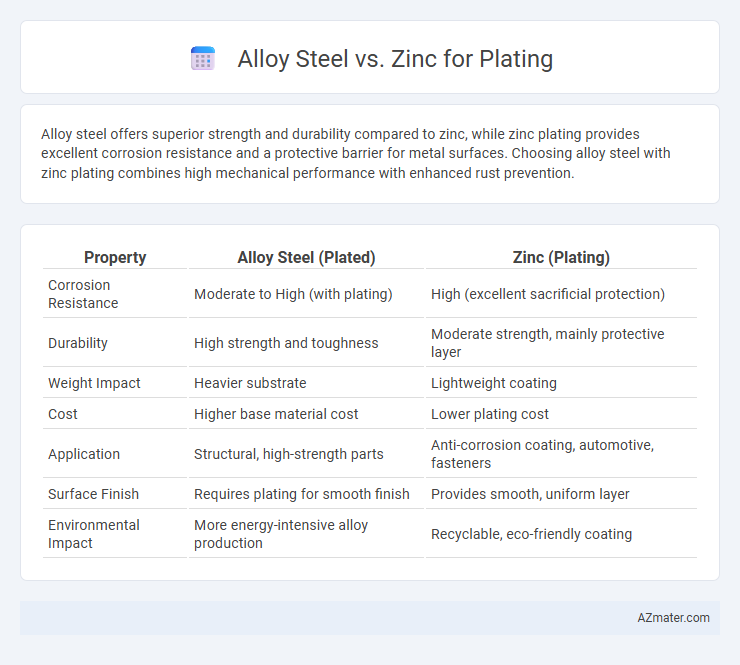 Alloy Steel vs. Zinc for Plating

Alloy steel offers superior strength and durability compared to zinc, while zinc plating provides excellent corrosion resistance and a protective barrier for metal surfaces. Choosing alloy steel with zinc plating combines high mechanical performance with enhanced rust prevention.

| Property | Alloy Steel (Plated) | Zinc (Plating) |
|---|---|---|
| Corrosion Resistance | Moderate to High (with plating) | High (excellent sacrificial protection) |
| Durability | High strength and toughness | Moderate strength, mainly protective layer |
| Weight Impact | Heavier substrate | Lightweight coating |
| Cost | Higher base material cost | Lower plating cost |
| Application | Structural, high-strength parts | Anti-corrosion coating, automotive, fasteners |
| Surface Finish | Requires plating for smooth finish | Provides smooth, uniform layer |
| Environmental Impact | More energy-intensive alloy production | Recyclable, eco-friendly coating |

AZmater.com