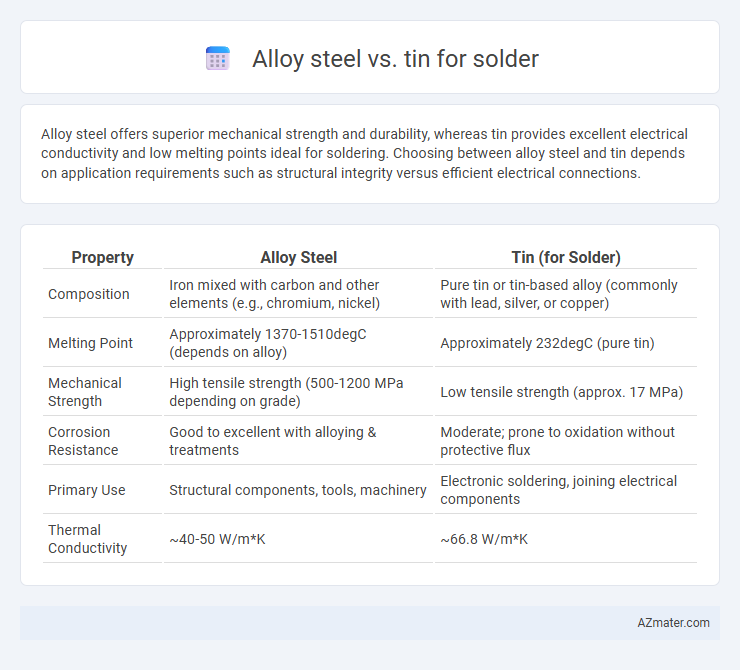 Alloy steel vs. tin for solder

Alloy steel offers superior mechanical strength and durability, whereas tin provides excellent electrical conductivity and low melting points ideal for soldering. Choosing between alloy steel and tin depends on application requirements such as structural integrity versus efficient electrical connections.

| Property | Alloy Steel | Tin (for Solder) |
|---|---|---|
| Composition | Iron mixed with carbon and other elements (e.g., chromium, nickel) | Pure tin or tin-based alloy (commonly with lead, silver, or copper) |
| Melting Point | Approximately 1370-1510degC (depends on alloy) | Approximately 232degC (pure tin) |
| Mechanical Strength | High tensile strength (500-1200 MPa depending on grade) | Low tensile strength (approx. 17 MPa) |
| Corrosion Resistance | Good to excellent with alloying & treatments | Moderate; prone to oxidation without protective flux |
| Primary Use | Structural components, tools, machinery | Electronic soldering, joining electrical components |
| Thermal Conductivity | ~40-50 W/m*K | ~66.8 W/m*K |

AZmater.com