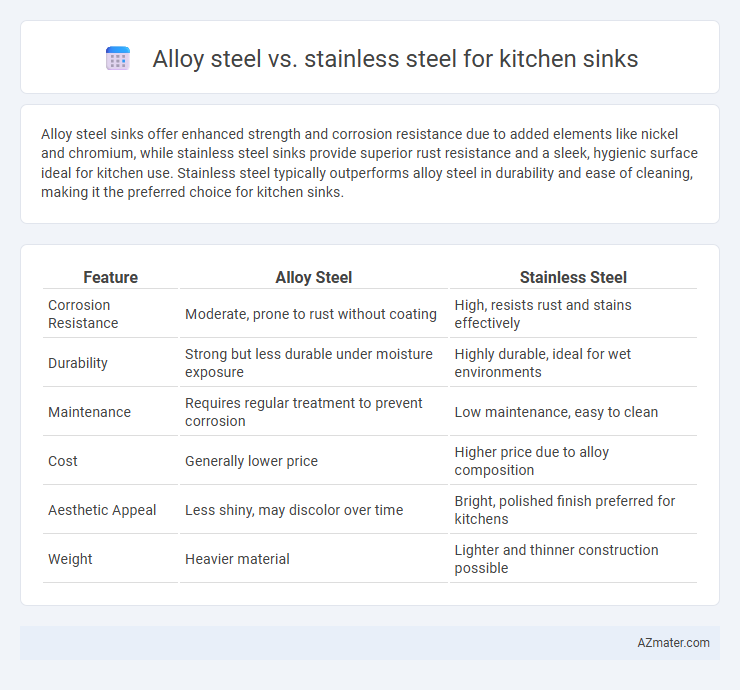 Alloy steel vs. stainless steel for kitchen sinks

Alloy steel sinks offer enhanced strength and corrosion resistance due to added elements like nickel and chromium, while stainless steel sinks provide superior rust resistance and a sleek, hygienic surface ideal for kitchen use. Stainless steel typically outperforms alloy steel in durability and ease of cleaning, making it the preferred choice for kitchen sinks.

| Feature | Alloy Steel | Stainless Steel |
|---|---|---|
| Corrosion Resistance | Moderate, prone to rust without coating | High, resists rust and stains effectively |
| Durability | Strong but less durable under moisture exposure | Highly durable, ideal for wet environments |
| Maintenance | Requires regular treatment to prevent corrosion | Low maintenance, easy to clean |
| Cost | Generally lower price | Higher price due to alloy composition |
| Aesthetic Appeal | Less shiny, may discolor over time | Bright, polished finish preferred for kitchens |
| Weight | Heavier material | Lighter and thinner construction possible |

AZmater.com