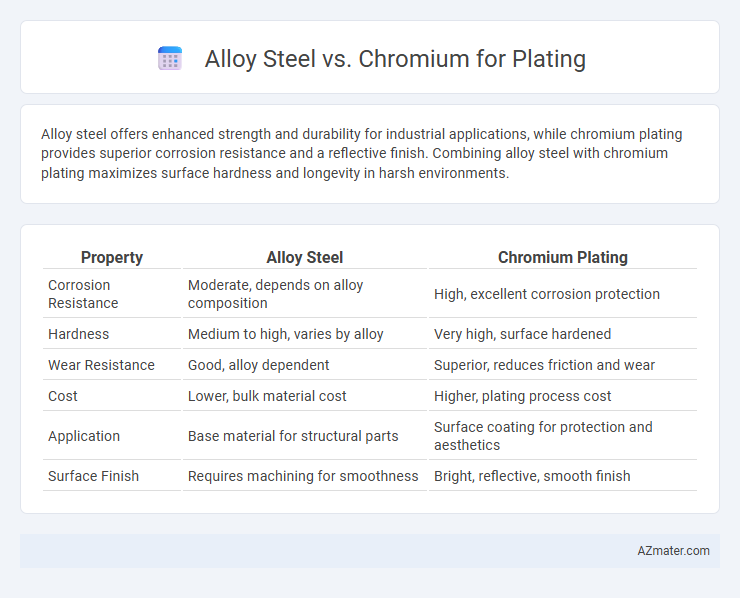 Alloy Steel vs. Chromium for Plating

Alloy steel offers enhanced strength and durability for industrial applications, while chromium plating provides superior corrosion resistance and a reflective finish. Combining alloy steel with chromium plating maximizes surface hardness and longevity in harsh environments.

| Property | Alloy Steel | Chromium Plating |
|---|---|---|
| Corrosion Resistance | Moderate, depends on alloy composition | High, excellent corrosion protection |
| Hardness | Medium to high, varies by alloy | Very high, surface hardened |
| Wear Resistance | Good, alloy dependent | Superior, reduces friction and wear |
| Cost | Lower, bulk material cost | Higher, plating process cost |
| Application | Base material for structural parts | Surface coating for protection and aesthetics |
| Surface Finish | Requires machining for smoothness | Bright, reflective, smooth finish |

AZmater.com