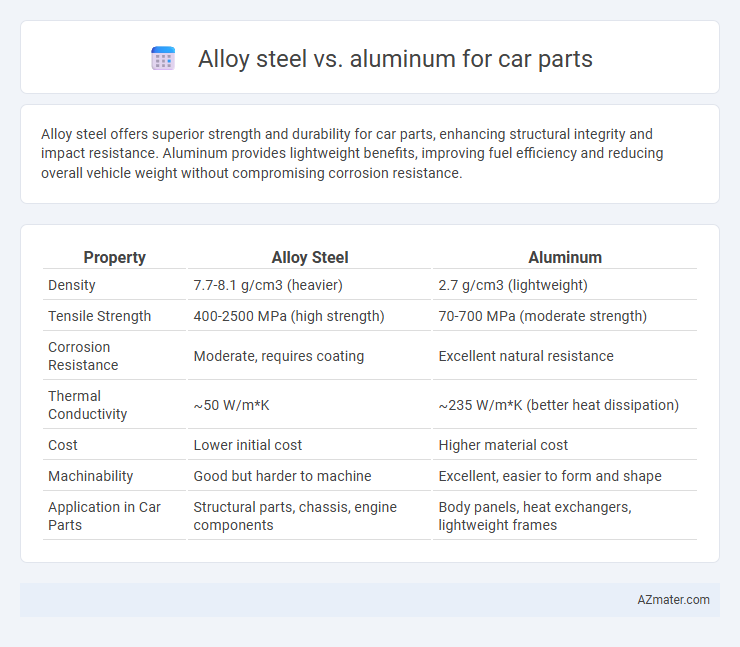 Alloy steel vs. aluminum for car parts

Alloy steel offers superior strength and durability for car parts, enhancing structural integrity and impact resistance. Aluminum provides lightweight benefits, improving fuel efficiency and reducing overall vehicle weight without compromising corrosion resistance.

| Property | Alloy Steel | Aluminum |
|---|---|---|
| Density | 7.7-8.1 g/cm3 (heavier) | 2.7 g/cm3 (lightweight) |
| Tensile Strength | 400-2500 MPa (high strength) | 70-700 MPa (moderate strength) |
| Corrosion Resistance | Moderate, requires coating | Excellent natural resistance |
| Thermal Conductivity | ~50 W/m*K | ~235 W/m*K (better heat dissipation) |
| Cost | Lower initial cost | Higher material cost |
| Machinability | Good but harder to machine | Excellent, easier to form and shape |
| Application in Car Parts | Structural parts, chassis, engine components | Body panels, heat exchangers, lightweight frames |

AZmater.com