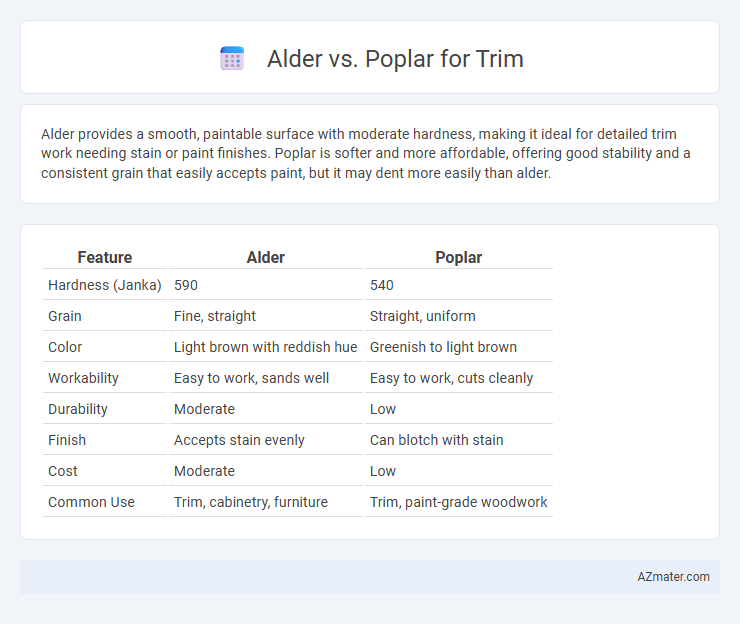 Alder vs. Poplar for Trim

Alder provides a smooth, paintable surface with moderate hardness, making it ideal for detailed trim work needing stain or paint finishes. Poplar is softer and more affordable, offering good stability and a consistent grain that easily accepts paint, but it may dent more easily than alder.

| Feature | Alder | Poplar |
|---|---|---|
| Hardness (Janka) | 590 | 540 |
| Grain | Fine, straight | Straight, uniform |
| Color | Light brown with reddish hue | Greenish to light brown |
| Workability | Easy to work, sands well | Easy to work, cuts cleanly |
| Durability | Moderate | Low |
| Finish | Accepts stain evenly | Can blotch with stain |
| Cost | Moderate | Low |
| Common Use | Trim, cabinetry, furniture | Trim, paint-grade woodwork |

AZmater.com