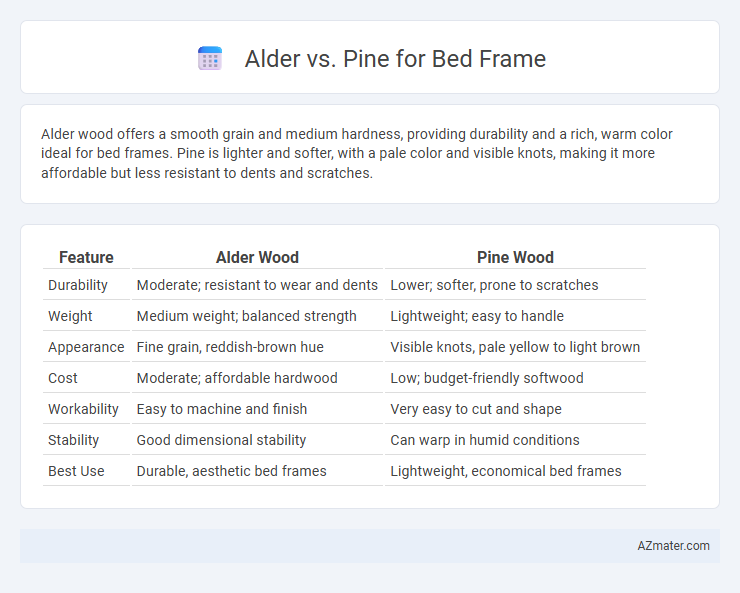 Alder vs. Pine for Bed Frame

Alder wood offers a smooth grain and medium hardness, providing durability and a rich, warm color ideal for bed frames. Pine is lighter and softer, with a pale color and visible knots, making it more affordable but less resistant to dents and scratches.

| Feature | Alder Wood | Pine Wood |
|---|---|---|
| Durability | Moderate; resistant to wear and dents | Lower; softer, prone to scratches |
| Weight | Medium weight; balanced strength | Lightweight; easy to handle |
| Appearance | Fine grain, reddish-brown hue | Visible knots, pale yellow to light brown |
| Cost | Moderate; affordable hardwood | Low; budget-friendly softwood |
| Workability | Easy to machine and finish | Very easy to cut and shape |
| Stability | Good dimensional stability | Can warp in humid conditions |
| Best Use | Durable, aesthetic bed frames | Lightweight, economical bed frames |

AZmater.com