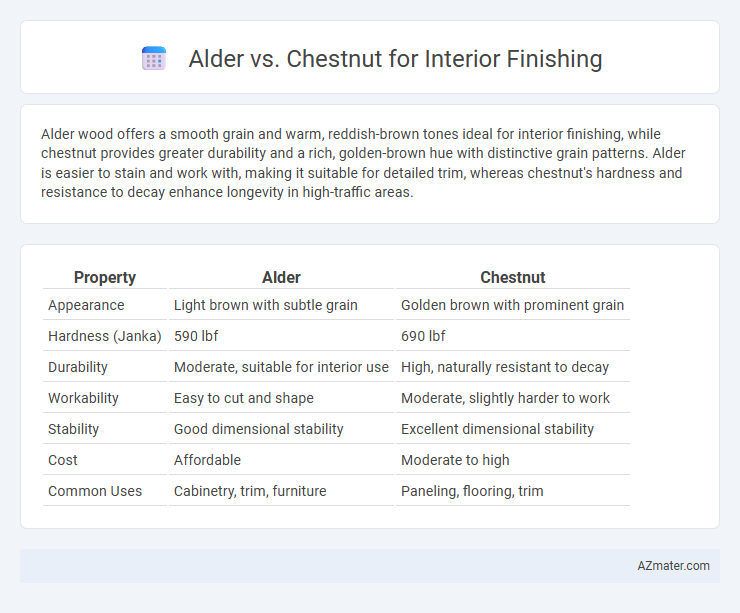 Alder vs. Chestnut for Interior Finishing

Alder wood offers a smooth grain and warm, reddish-brown tones ideal for interior finishing, while chestnut provides greater durability and a rich, golden-brown hue with distinctive grain patterns. Alder is easier to stain and work with, making it suitable for detailed trim, whereas chestnut's hardness and resistance to decay enhance longevity in high-traffic areas.

| Property | Alder | Chestnut |
|---|---|---|
| Appearance | Light brown with subtle grain | Golden brown with prominent grain |
| Hardness (Janka) | 590 lbf | 690 lbf |
| Durability | Moderate, suitable for interior use | High, naturally resistant to decay |
| Workability | Easy to cut and shape | Moderate, slightly harder to work |
| Stability | Good dimensional stability | Excellent dimensional stability |
| Cost | Affordable | Moderate to high |
| Common Uses | Cabinetry, trim, furniture | Paneling, flooring, trim |

AZmater.com