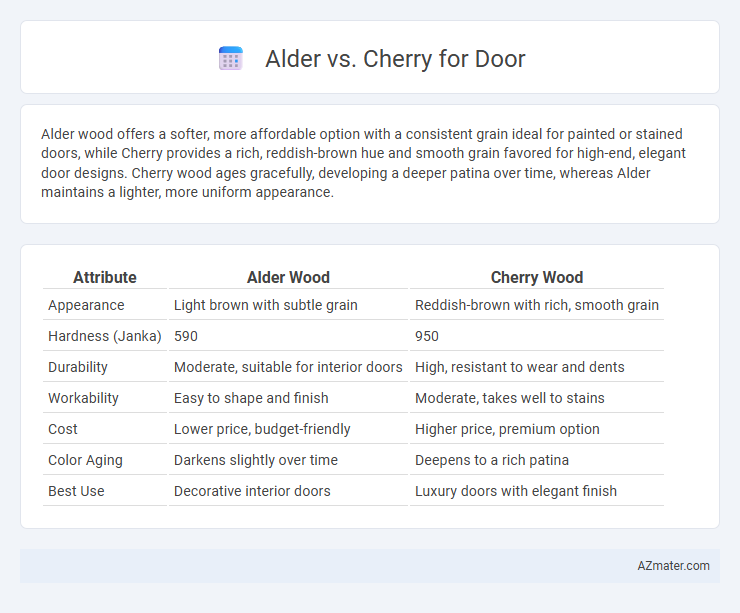 Alder vs. Cherry for Door

Alder wood offers a softer, more affordable option with a consistent grain ideal for painted or stained doors, while Cherry provides a rich, reddish-brown hue and smooth grain favored for high-end, elegant door designs. Cherry wood ages gracefully, developing a deeper patina over time, whereas Alder maintains a lighter, more uniform appearance.

| Attribute | Alder Wood | Cherry Wood |
|---|---|---|
| Appearance | Light brown with subtle grain | Reddish-brown with rich, smooth grain |
| Hardness (Janka) | 590 | 950 |
| Durability | Moderate, suitable for interior doors | High, resistant to wear and dents |
| Workability | Easy to shape and finish | Moderate, takes well to stains |
| Cost | Lower price, budget-friendly | Higher price, premium option |
| Color Aging | Darkens slightly over time | Deepens to a rich patina |
| Best Use | Decorative interior doors | Luxury doors with elegant finish |

AZmater.com