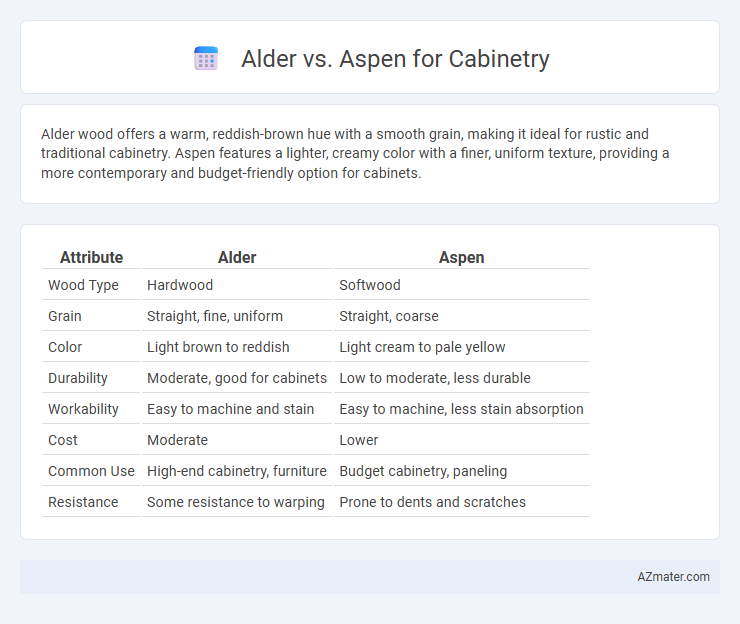 Alder vs. Aspen for Cabinetry

Alder wood offers a warm, reddish-brown hue with a smooth grain, making it ideal for rustic and traditional cabinetry. Aspen features a lighter, creamy color with a finer, uniform texture, providing a more contemporary and budget-friendly option for cabinets.

| Attribute | Alder | Aspen |
|---|---|---|
| Wood Type | Hardwood | Softwood |
| Grain | Straight, fine, uniform | Straight, coarse |
| Color | Light brown to reddish | Light cream to pale yellow |
| Durability | Moderate, good for cabinets | Low to moderate, less durable |
| Workability | Easy to machine and stain | Easy to machine, less stain absorption |
| Cost | Moderate | Lower |
| Common Use | High-end cabinetry, furniture | Budget cabinetry, paneling |
| Resistance | Some resistance to warping | Prone to dents and scratches |

AZmater.com