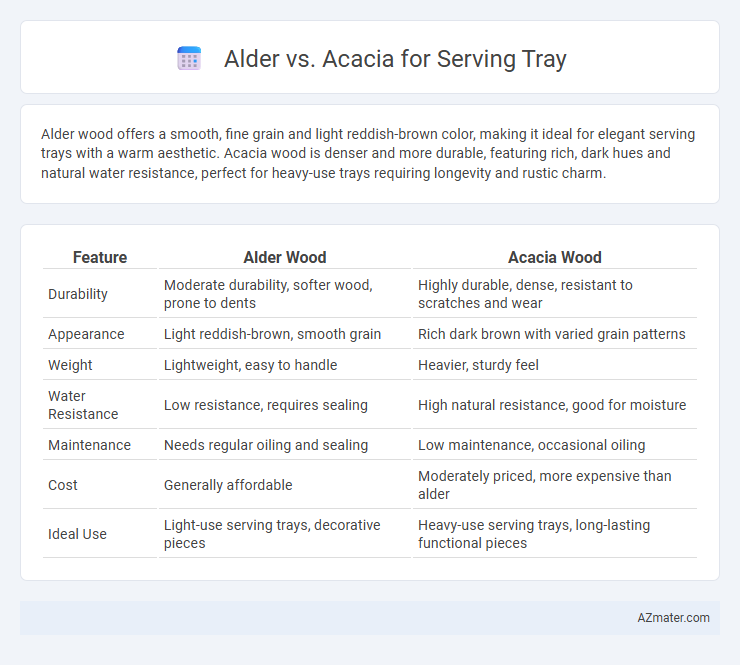 Alder vs. Acacia for Serving Tray

Alder wood offers a smooth, fine grain and light reddish-brown color, making it ideal for elegant serving trays with a warm aesthetic. Acacia wood is denser and more durable, featuring rich, dark hues and natural water resistance, perfect for heavy-use trays requiring longevity and rustic charm.

| Feature | Alder Wood | Acacia Wood |
|---|---|---|
| Durability | Moderate durability, softer wood, prone to dents | Highly durable, dense, resistant to scratches and wear |
| Appearance | Light reddish-brown, smooth grain | Rich dark brown with varied grain patterns |
| Weight | Lightweight, easy to handle | Heavier, sturdy feel |
| Water Resistance | Low resistance, requires sealing | High natural resistance, good for moisture |
| Maintenance | Needs regular oiling and sealing | Low maintenance, occasional oiling |
| Cost | Generally affordable | Moderately priced, more expensive than alder |
| Ideal Use | Light-use serving trays, decorative pieces | Heavy-use serving trays, long-lasting functional pieces |

AZmater.com