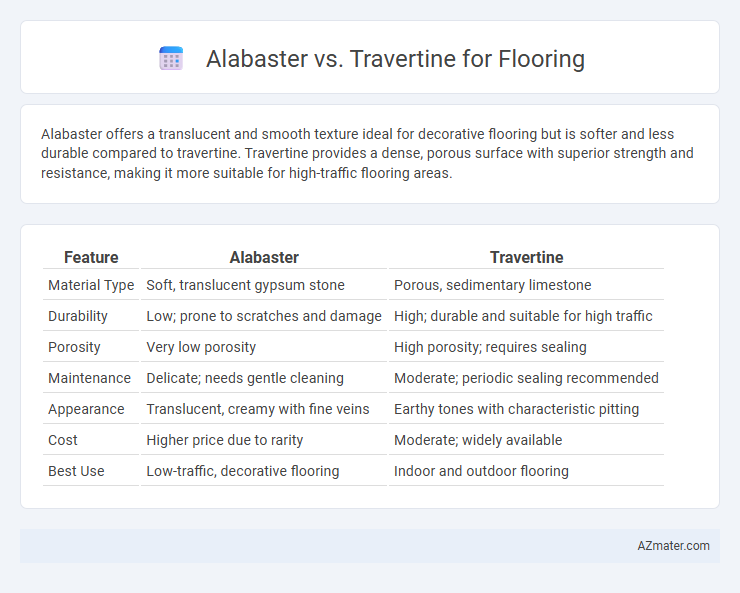 Alabaster vs. Travertine for Flooring

Alabaster offers a translucent and smooth texture ideal for decorative flooring but is softer and less durable compared to travertine. Travertine provides a dense, porous surface with superior strength and resistance, making it more suitable for high-traffic flooring areas.

| Feature | Alabaster | Travertine |
|---|---|---|
| Material Type | Soft, translucent gypsum stone | Porous, sedimentary limestone |
| Durability | Low; prone to scratches and damage | High; durable and suitable for high traffic |
| Porosity | Very low porosity | High porosity; requires sealing |
| Maintenance | Delicate; needs gentle cleaning | Moderate; periodic sealing recommended |
| Appearance | Translucent, creamy with fine veins | Earthy tones with characteristic pitting |
| Cost | Higher price due to rarity | Moderate; widely available |
| Best Use | Low-traffic, decorative flooring | Indoor and outdoor flooring |

AZmater.com