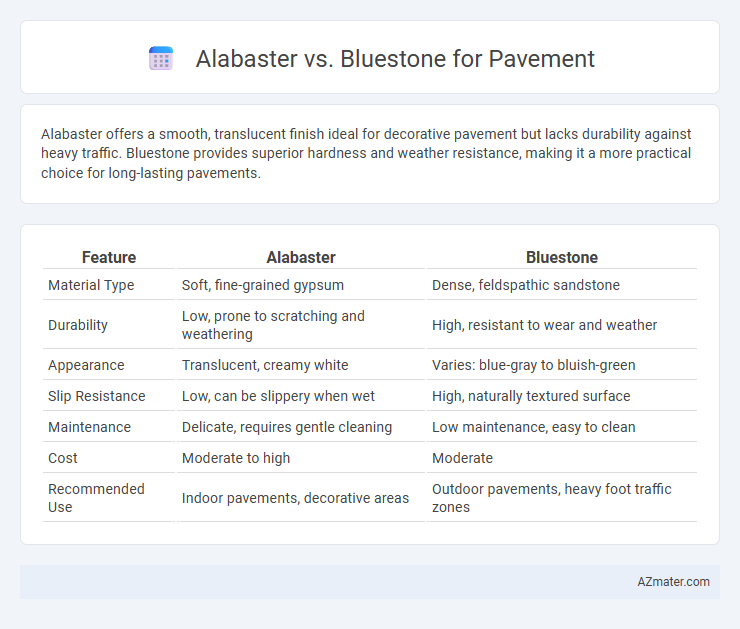 Alabaster vs. Bluestone for Pavement

Alabaster offers a smooth, translucent finish ideal for decorative pavement but lacks durability against heavy traffic. Bluestone provides superior hardness and weather resistance, making it a more practical choice for long-lasting pavements.

| Feature | Alabaster | Bluestone |
|---|---|---|
| Material Type | Soft, fine-grained gypsum | Dense, feldspathic sandstone |
| Durability | Low, prone to scratching and weathering | High, resistant to wear and weather |
| Appearance | Translucent, creamy white | Varies: blue-gray to bluish-green |
| Slip Resistance | Low, can be slippery when wet | High, naturally textured surface |
| Maintenance | Delicate, requires gentle cleaning | Low maintenance, easy to clean |
| Cost | Moderate to high | Moderate |
| Recommended Use | Indoor pavements, decorative areas | Outdoor pavements, heavy foot traffic zones |

AZmater.com