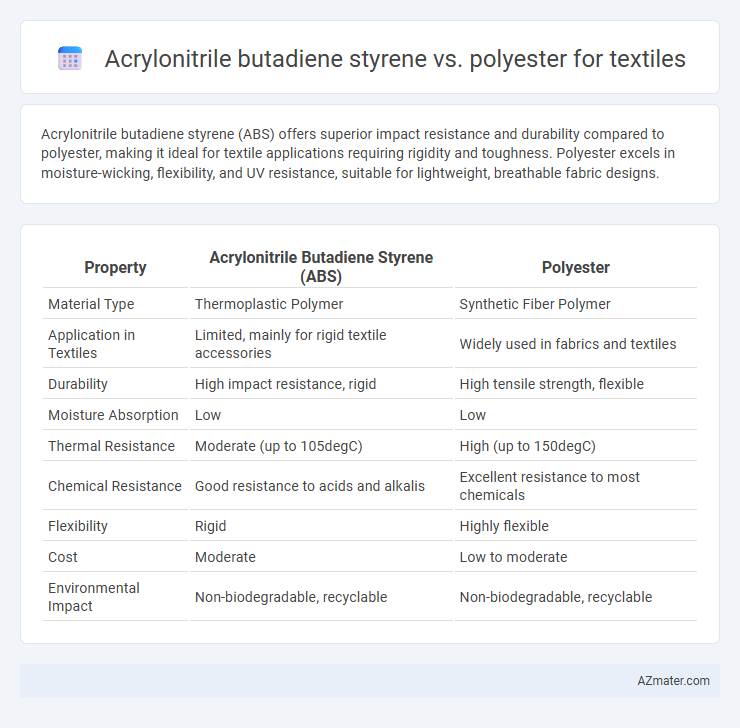 Acrylonitrile butadiene styrene vs. polyester for textiles

Acrylonitrile butadiene styrene (ABS) offers superior impact resistance and durability compared to polyester, making it ideal for textile applications requiring rigidity and toughness. Polyester excels in moisture-wicking, flexibility, and UV resistance, suitable for lightweight, breathable fabric designs.

| Property | Acrylonitrile Butadiene Styrene (ABS) | Polyester |
|---|---|---|
| Material Type | Thermoplastic Polymer | Synthetic Fiber Polymer |
| Application in Textiles | Limited, mainly for rigid textile accessories | Widely used in fabrics and textiles |
| Durability | High impact resistance, rigid | High tensile strength, flexible |
| Moisture Absorption | Low | Low |
| Thermal Resistance | Moderate (up to 105degC) | High (up to 150degC) |
| Chemical Resistance | Good resistance to acids and alkalis | Excellent resistance to most chemicals |
| Flexibility | Rigid | Highly flexible |
| Cost | Moderate | Low to moderate |
| Environmental Impact | Non-biodegradable, recyclable | Non-biodegradable, recyclable |

AZmater.com