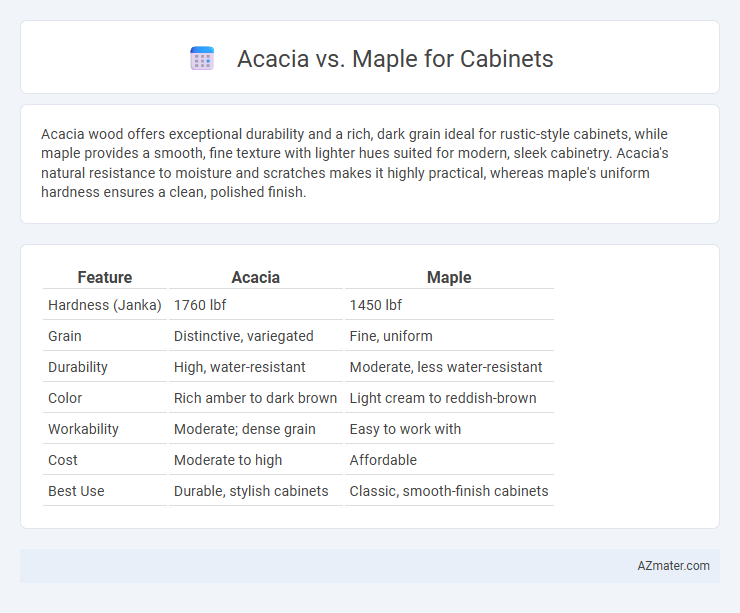 Acacia vs. Maple for Cabinets

Acacia wood offers exceptional durability and a rich, dark grain ideal for rustic-style cabinets, while maple provides a smooth, fine texture with lighter hues suited for modern, sleek cabinetry. Acacia's natural resistance to moisture and scratches makes it highly practical, whereas maple's uniform hardness ensures a clean, polished finish.

| Feature | Acacia | Maple |
|---|---|---|
| Hardness (Janka) | 1760 lbf | 1450 lbf |
| Grain | Distinctive, variegated | Fine, uniform |
| Durability | High, water-resistant | Moderate, less water-resistant |
| Color | Rich amber to dark brown | Light cream to reddish-brown |
| Workability | Moderate; dense grain | Easy to work with |
| Cost | Moderate to high | Affordable |
| Best Use | Durable, stylish cabinets | Classic, smooth-finish cabinets |

AZmater.com