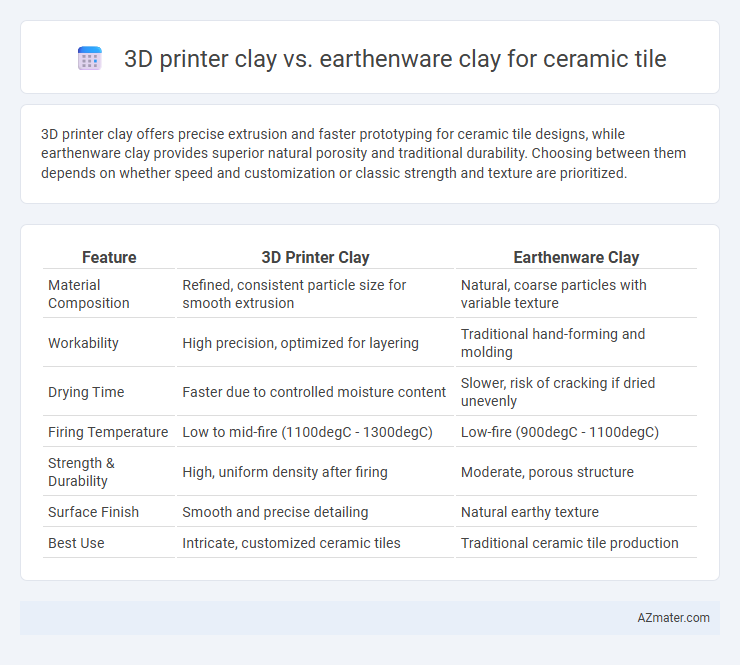 3D printer clay vs. earthenware clay for ceramic tile

3D printer clay offers precise extrusion and faster prototyping for ceramic tile designs, while earthenware clay provides superior natural porosity and traditional durability. Choosing between them depends on whether speed and customization or classic strength and texture are prioritized.

| Feature | 3D Printer Clay | Earthenware Clay |
|---|---|---|
| Material Composition | Refined, consistent particle size for smooth extrusion | Natural, coarse particles with variable texture |
| Workability | High precision, optimized for layering | Traditional hand-forming and molding |
| Drying Time | Faster due to controlled moisture content | Slower, risk of cracking if dried unevenly |
| Firing Temperature | Low to mid-fire (1100degC - 1300degC) | Low-fire (900degC - 1100degC) |
| Strength & Durability | High, uniform density after firing | Moderate, porous structure |
| Surface Finish | Smooth and precise detailing | Natural earthy texture |
| Best Use | Intricate, customized ceramic tiles | Traditional ceramic tile production |

AZmater.com